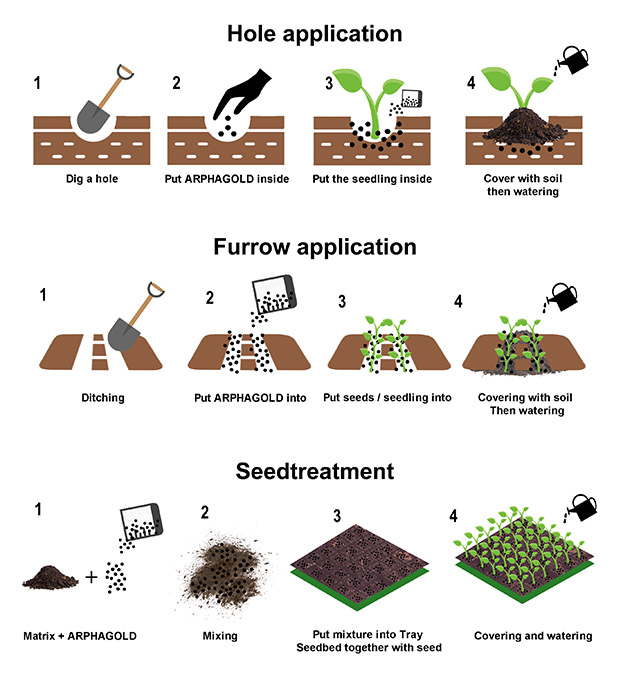 Hole application

1
Dig a hole

2
Put ARPHAGOLD inside

3
Put the seedling inside

4
Cover with soil then watering

Furrow application

1
Ditching

2
Put ARPHAGOLD into

3
Put seeds / seedling into

4
Covering with soil Then watering

Seedtreatment

1
+
Matrix + ARPHAGOLD

2
Mixing

3
Put mixture into Tray Seedbed together with seed

4
Covering and watering